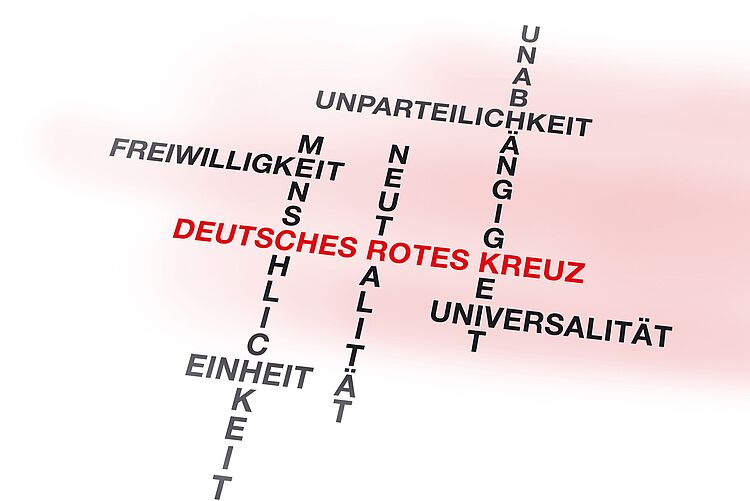 UNABHÄNGIGKEIT

UNPARTEILICHKEIT

FREIWILLIGKEIT

MENSCHLICHKEIT

NEUTRALITÄT

DEUTSCHES ROTES KREUZ

UNIVERSALITÄT

EINHEIT